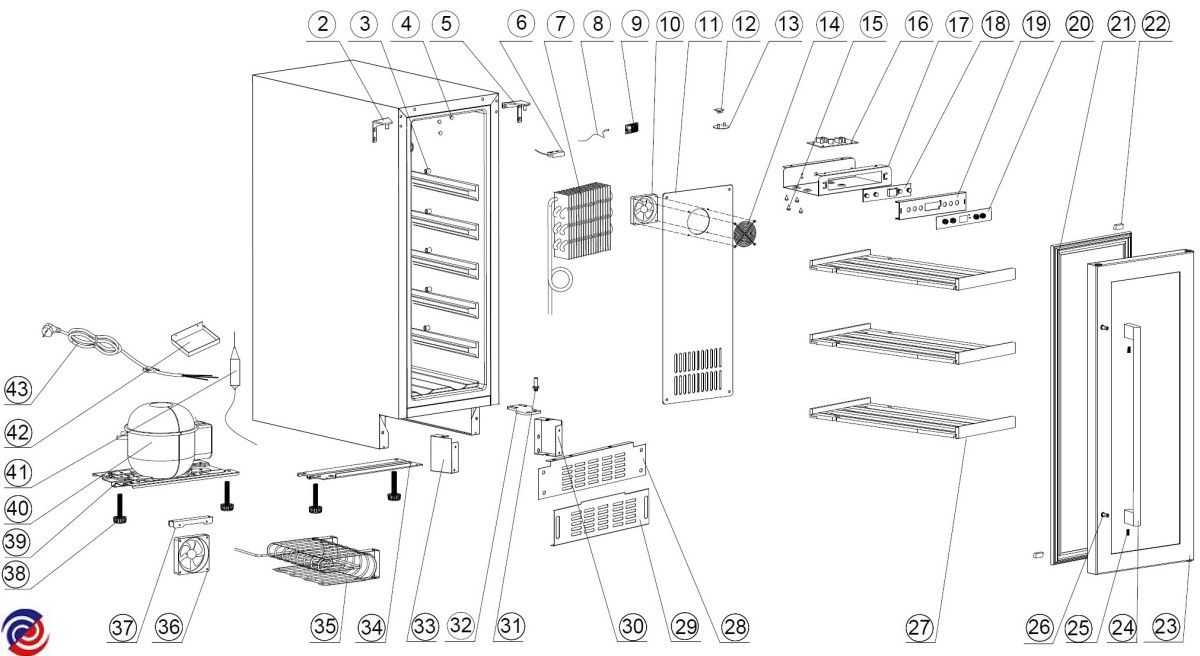 2 3 4 5 6 7 8 9 10 11 12 13 14 15 16 17 18 19 20 21 22

43
42
41
40
39
38

37 36 35 34 33 32 31 30 29 28 27 26 25 24 23